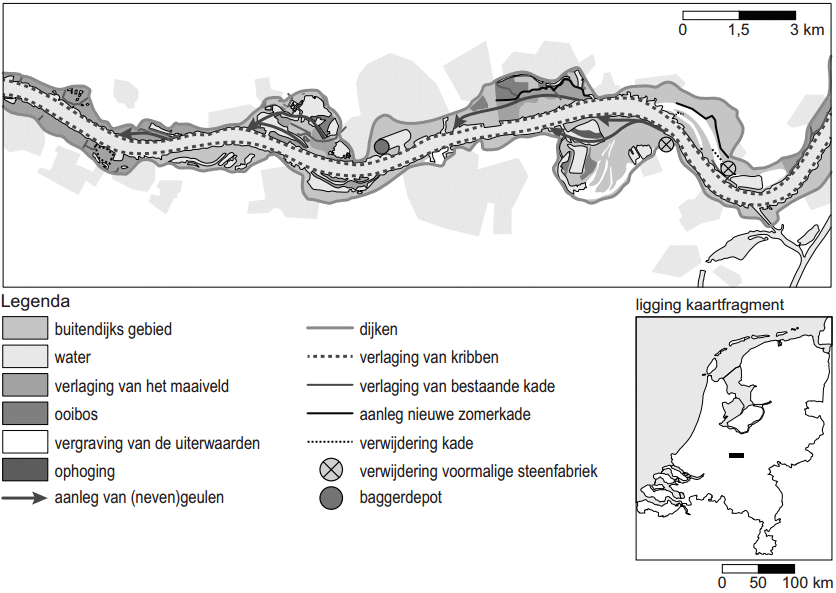 0 1,5 3 km

Legenda

buitendijks gebied
water
verlaging van het maaiveld
ooibos
vergraving van de uiterwaarden
ophoging
aanleg van (neven)geulen

dijken
verlaging van kribben
verlaging van bestaande kade
aanleg nieuwe zomerkade
verwijdering kade
verwijdering voormalige steenfabriek
baggerdepot

ligging kaartfragment

0 50 100 km